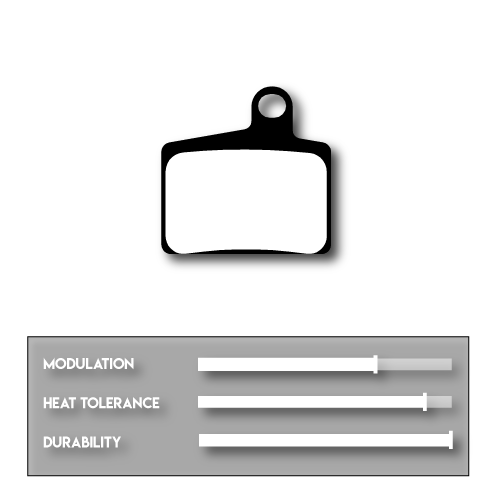 MODULATION
HEAT TOLERANCE
DURABILITY