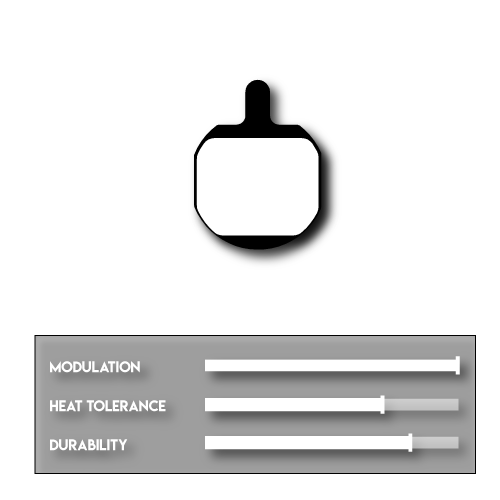 MODULATION

HEAT TOLERANCE

DURABILITY