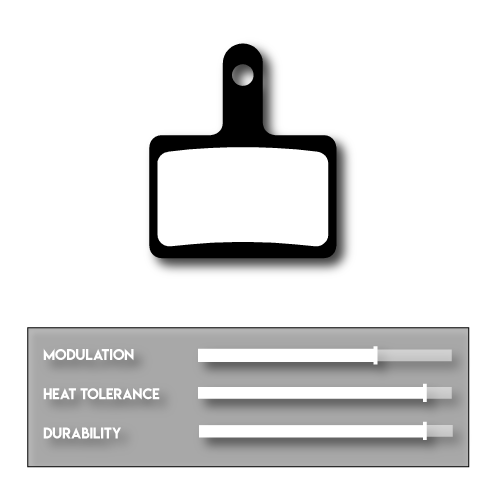 MODULATION

HEAT TOLERANCE

DURABILITY